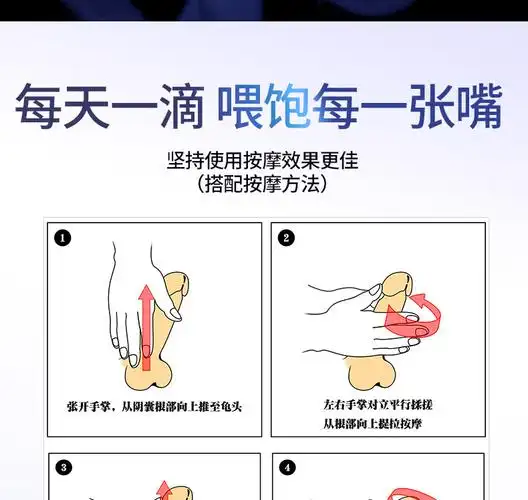 每天一滴 喂饱每一张嘴

坚持使用按摩效果更佳
（搭配按摩方法）

1

张开手掌，从阴囊根部向上推至龟头

2

左右手掌对立平行揉搓
从根部向上提拉按摩

3

4