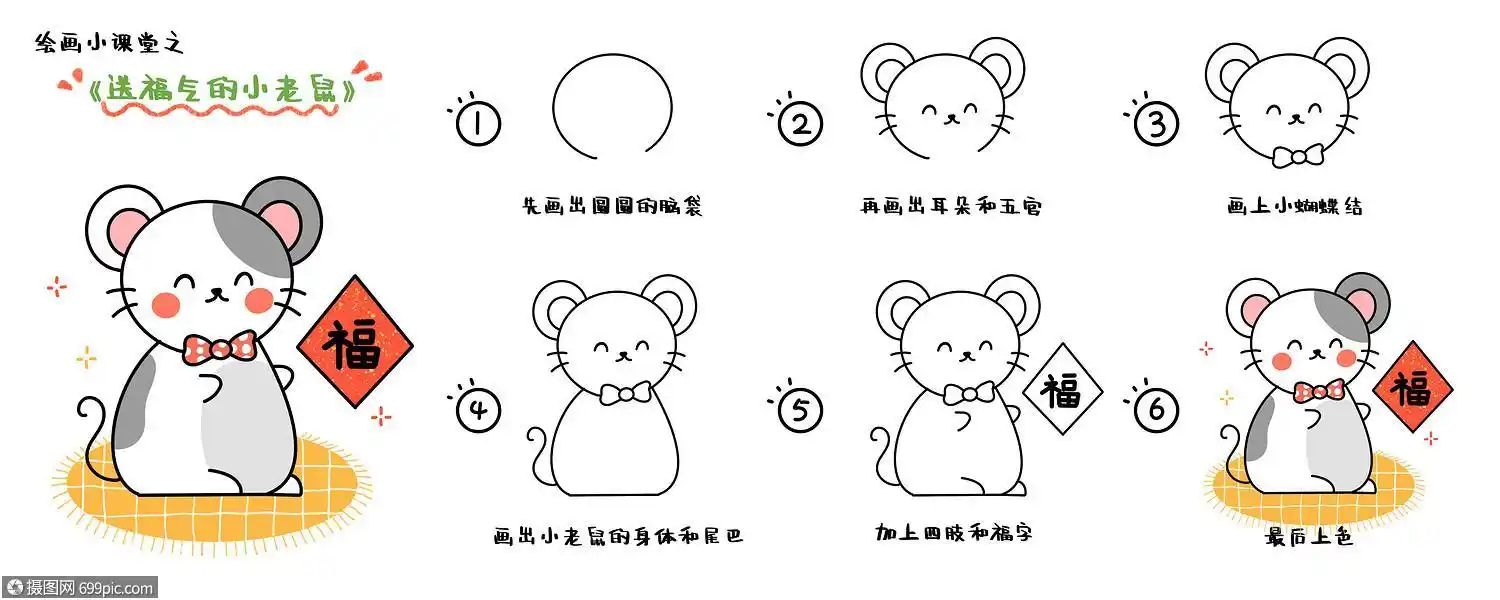 绘画小课堂之

《送福气的小老鼠》

福

①

先画出圆圆的脑袋

②

再画出耳朵和五官

③

画上小蝴蝶结

④

画出小老鼠的身体和尾巴

⑤

福

加上四肢和福字

⑥

福

最后上色

摄图网 699pic.com