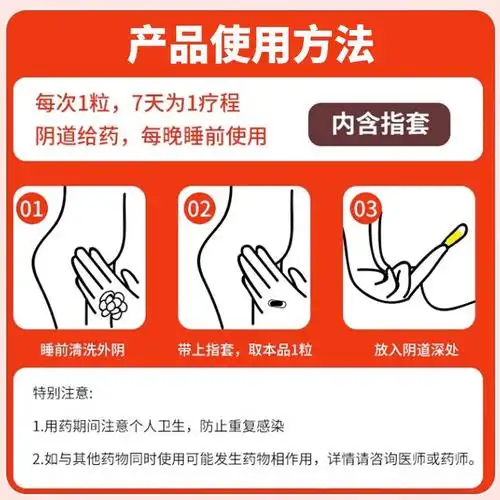 产品使用方法

每次1粒，7天为1疗程
阴道给药，每晚睡前使用

内含指套

01
睡前清洗外阴

02
带上指套，取本品1粒

03
放入阴道深处

特别注意:

1.用药期间注意个人卫生，防止重复感染

2.如与其他药物同时使用可能发生药物相作用，详情请咨询医师或药师。