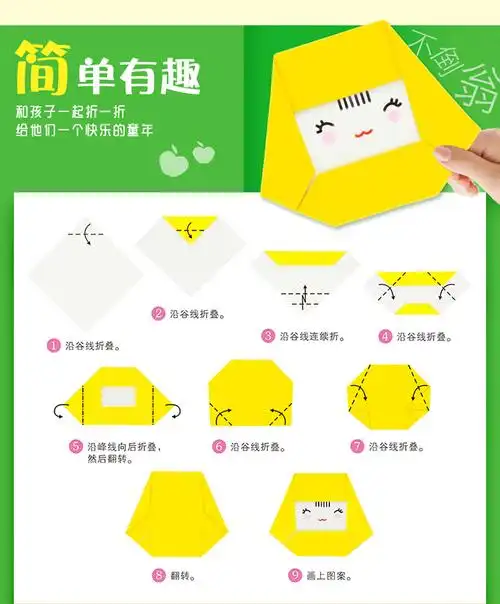 简单有趣
和孩子一起折一折
给他们一个快乐的童年

不倒翁

① 沿谷线折叠。
② 沿谷线折叠。
③ 沿谷线连续折。
④ 沿谷线折叠。
⑤ 沿峰线向后折叠，然后翻转。
⑥ 沿谷线折叠。
⑦ 沿谷线折叠。
⑧ 翻转。
⑨ 画上图案。