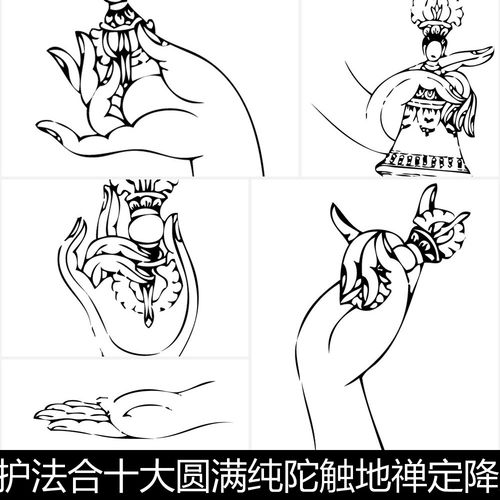 护法合十大圆满纯陀触地禅定降