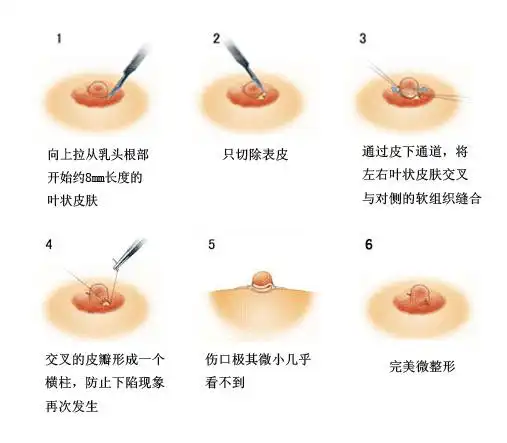 1

向上拉从乳头根部开始约8㎜长度的叶状皮肤

2

只切除表皮

3

通过皮下通道，将左右叶状皮肤交叉与对侧的软组织缝合

4

交叉的皮瓣形成一个横柱，防止下陷现象再次发生

5

伤口极其微小几乎看不到

6

完美微整形