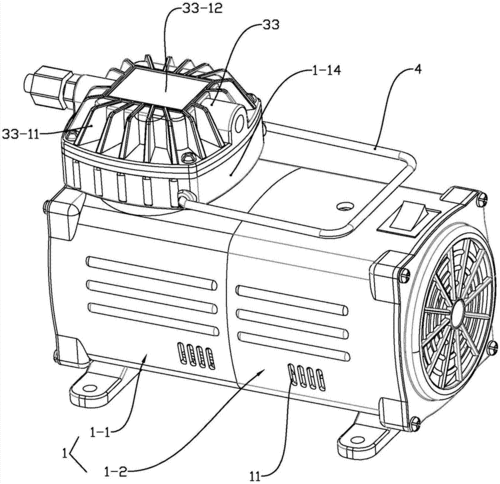 33-12
33
1-14
4
33-11
1-1
1
1-2
11