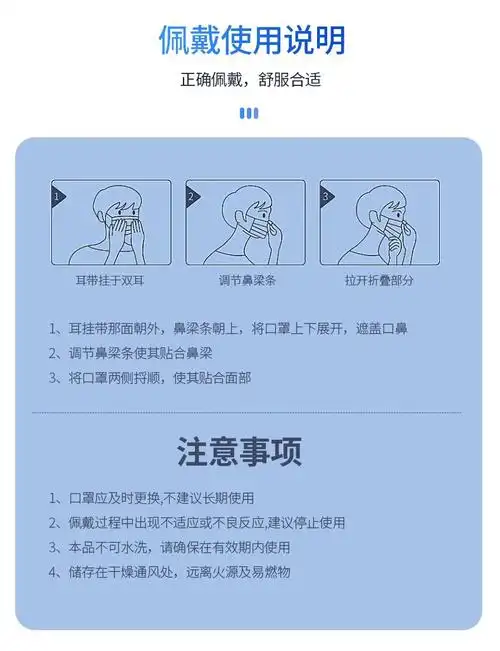 佩戴使用说明

正确佩戴，舒服合适

1

耳带挂于双耳

2

调节鼻梁条

3

拉开折叠部分

1、耳挂带那面朝外，鼻梁条朝上，将口罩上下展开，遮盖口鼻
2、调节鼻梁条使其贴合鼻梁
3、将口罩两侧捋顺，使其贴合面部

注意事项

1、口罩应及时更换,不建议长期使用
2、佩戴过程中出现不适应或不良反应,建议停止使用
3、本品不可水洗，请确保在有效期内使用
4、储存在干燥通风处，远离火源及易燃物