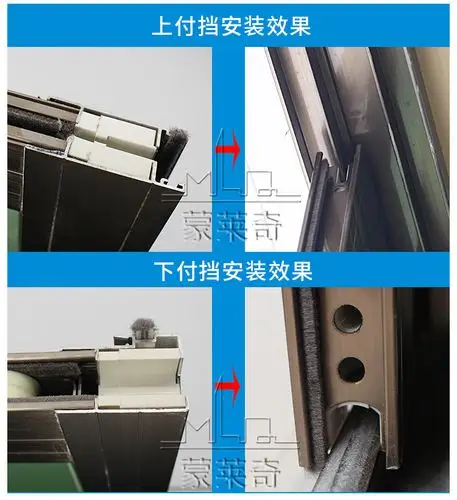 上付挡安装效果

MLQ
蒙莱奇

下付挡安装效果

MLQ
蒙莱奇