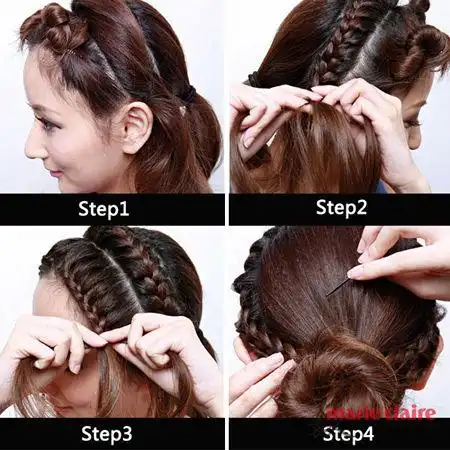 Step1

Step2

Step3

marie claire

Step4