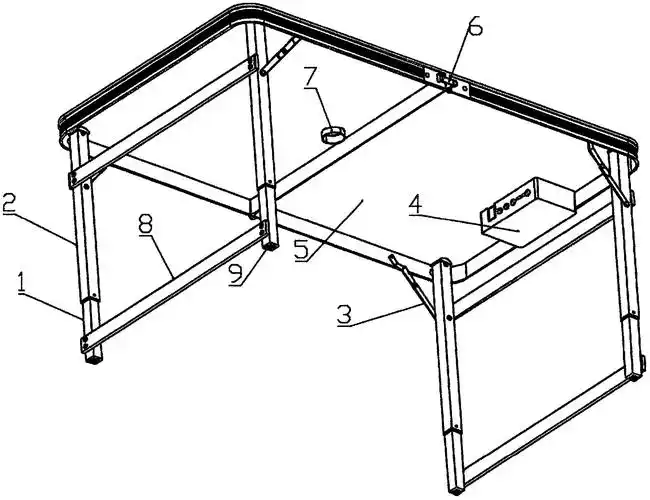 6
7
2
8
4
5
9
1
3