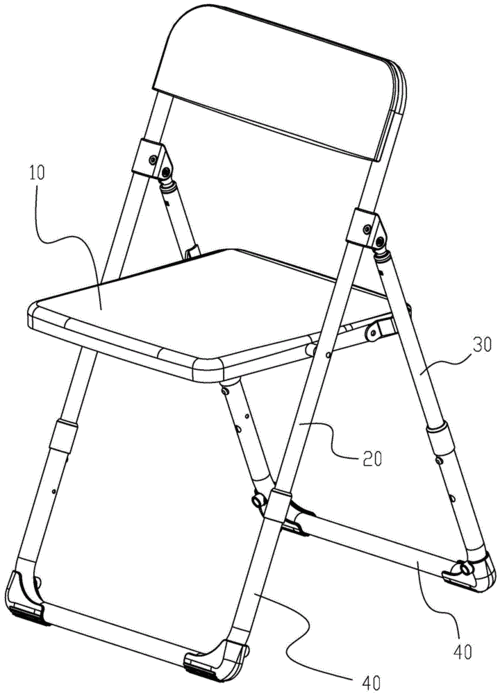 10

30

20

40

40