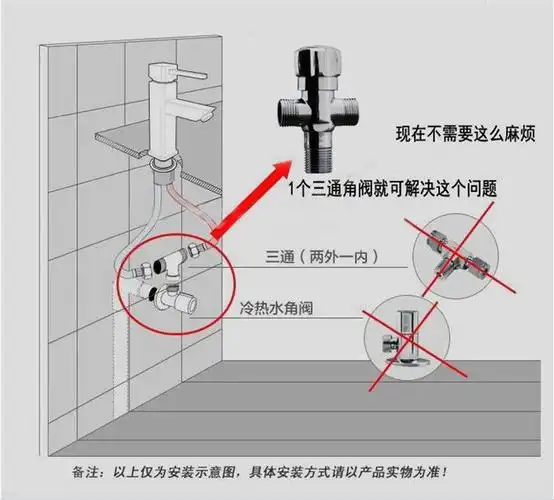 现在不需要这么麻烦

1个三通角阀就可解决这个问题

三通（两外一内）

冷热水角阀

备注：以上仅为安装示意图，具体安装方式请以产品实物为准！