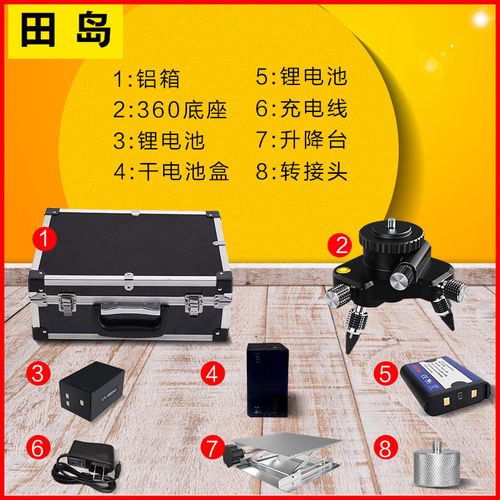 田岛

1:铝箱
2:360底座
3:锂电池
4:干电池盒

5:锂电池
6:充电线
7:升降台
8:转接头

1
2
3
4
5
6
7
8