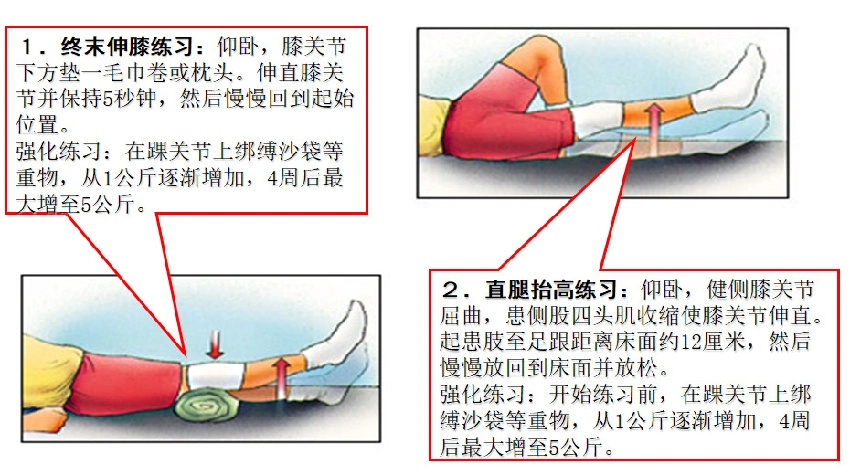 1．终末伸膝练习：仰卧，膝关节下方垫一毛巾卷或枕头。伸直膝关节并保持5秒钟，然后慢慢回到起始位置。
强化练习：在踝关节上绑缚沙袋等重物，从1公斤逐渐增加，4周后最大增至5公斤。

2．直腿抬高练习：仰卧，健侧膝关节屈曲，患侧股四头肌收缩使膝关节伸直。起患肢至足跟距离床面约12厘米，然后慢慢放回到床面并放松。
强化练习：开始练习前，在踝关节上绑缚沙袋等重物，从1公斤逐渐增加，4周后最大增至5公斤。