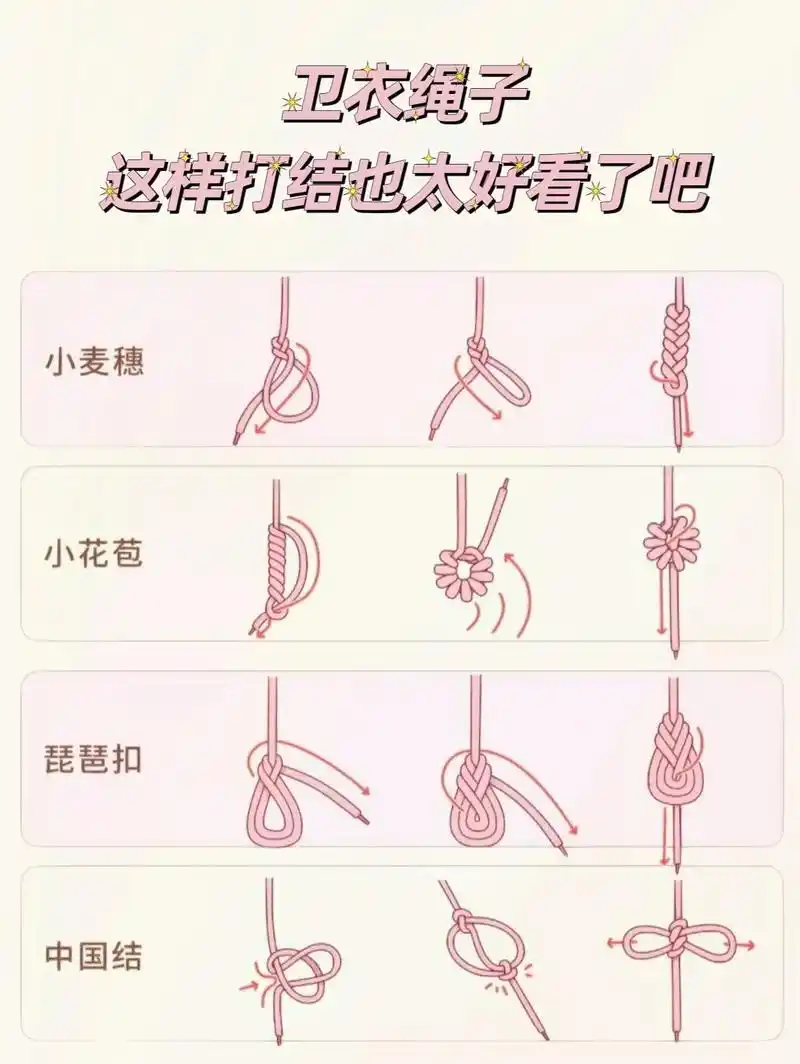 卫衣绳子
这样打结也太好看了吧

小麦穗

小花苞

琵琶扣

中国结