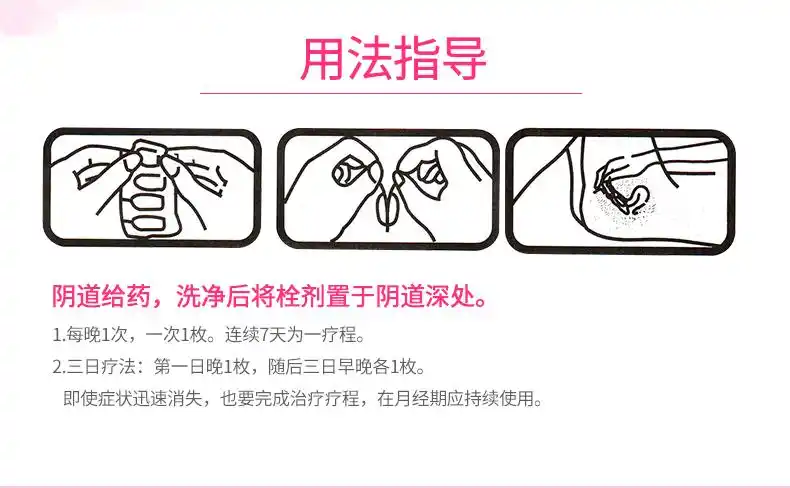 用法指导

阴道给药，洗净后将栓剂置于阴道深处。

1.每晚1次，一次1枚。连续7天为一疗程。

2.三日疗法：第一日晚1枚，随后三日早晚各1枚。

即使症状迅速消失，也要完成治疗疗程，在月经期应持续使用。