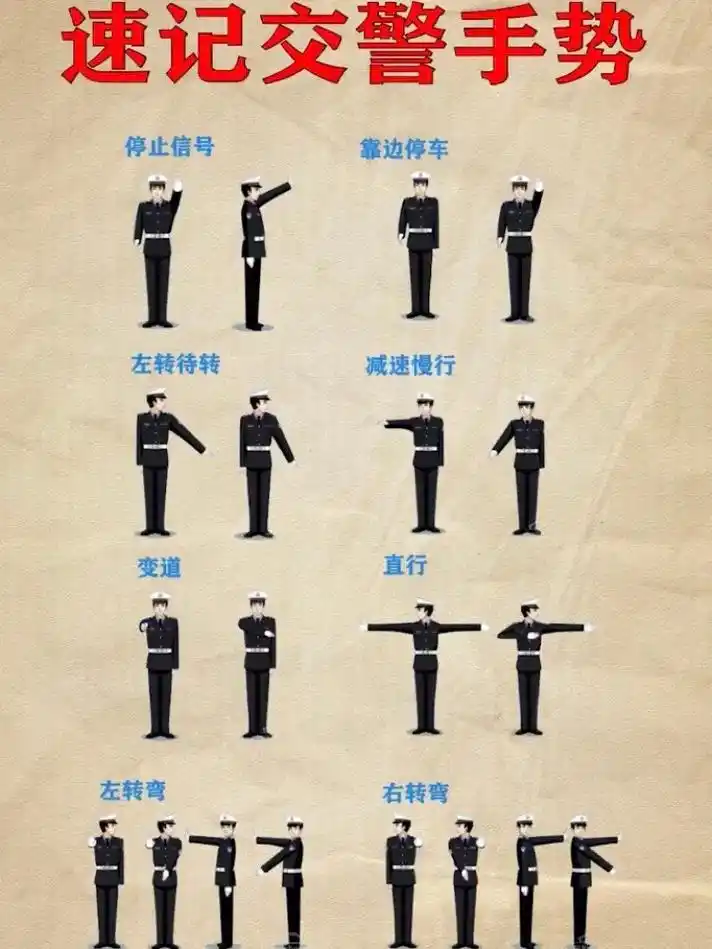 速记交警手势

停止信号

靠边停车

左转待转

减速慢行

变道

直行

左转弯

右转弯