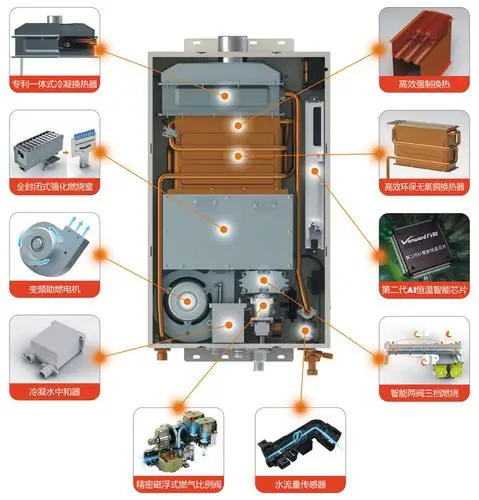 专利一体式冷凝换热器

全封闭式强化燃烧室

变频助燃电机

冷凝水中和器

精密磁浮式燃气比例阀

水流量传感器

高效强制换热

高效环保无氧铜换热器

Vanward万和
第二代AI智能恒温芯片

第二代AI恒温智能芯片

智能两阀三档燃烧