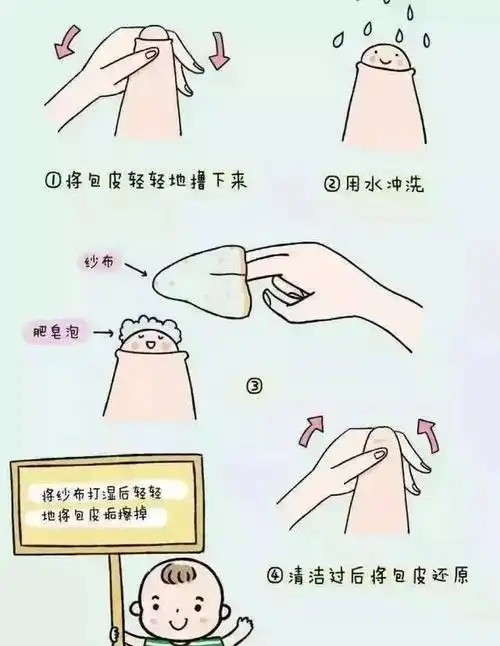 ①将包皮轻轻地撸下来

②用水冲洗

纱布

肥皂泡

③

将纱布打湿后轻轻地将包皮垢擦掉

④清洁过后将包皮还原